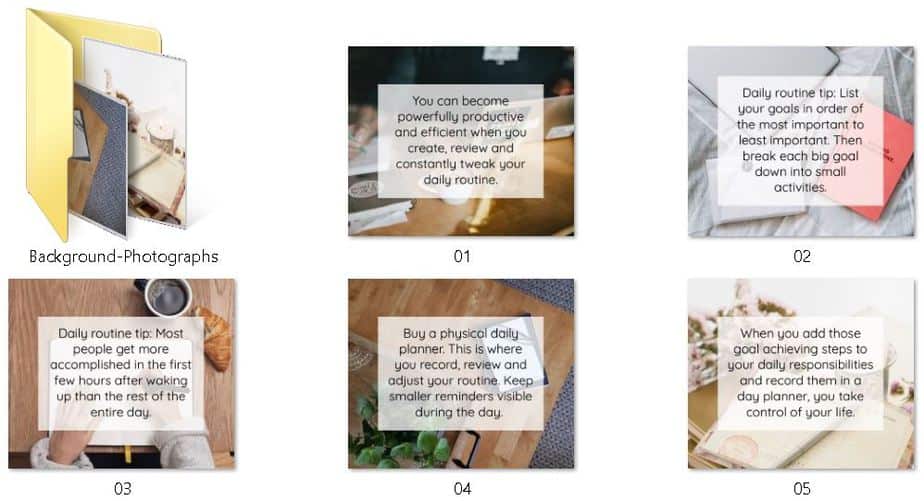 Background-Photographs

You can become powerfully productive and efficient when you create, review and constantly tweak your daily routine.

01

Daily routine tip: List your goals in order of the most important to least important. Then break each big goal down into small activities.

02

Daily routine tip: Most people get more accomplished in the first few hours after waking up than the rest of the entire day.

03

Buy a physical daily planner. This is where you record, review and adjust your routine. Keep smaller reminders visible during the day.

04

When you add those goal achieving steps to your daily responsibilities and record them in a day planner, you take control of your life.

05