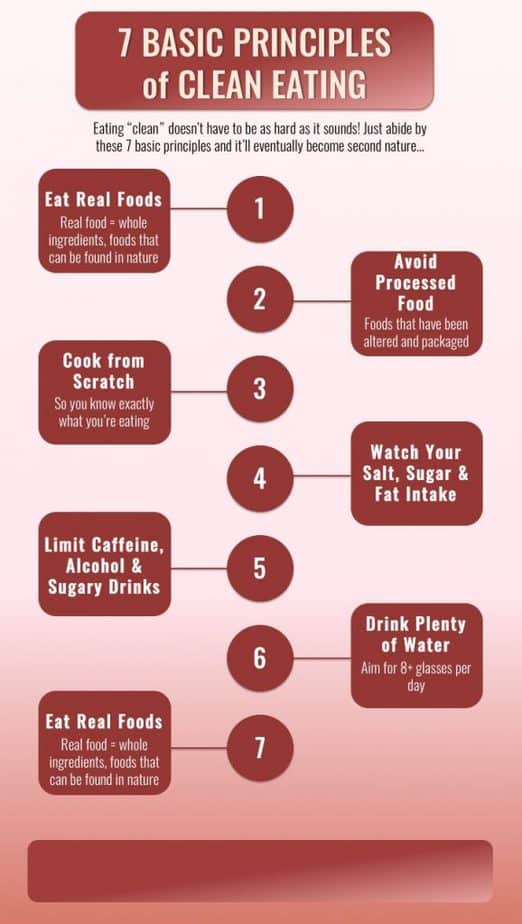 7 BASIC PRINCIPLES of CLEAN EATING

Eating "clean" doesn't have to be as hard as it sounds! Just abide by these 7 basic principles and it'll eventually become second nature...

Eat Real Foods
Real food = whole ingredients, foods that can be found in nature

1

2

Avoid Processed Food
Foods that have been altered and packaged

Cook from Scratch
So you know exactly what you're eating

3

4

Watch Your Salt, Sugar & Fat Intake

Limit Caffeine, Alcohol & Sugary Drinks

5

6

Drink Plenty of Water
Aim for 8+ glasses per day

Eat Real Foods
Real food = whole ingredients, foods that can be found in nature

7