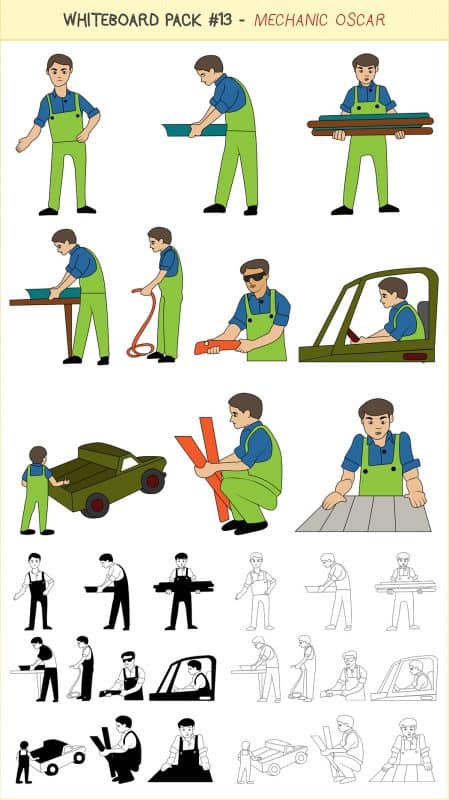 WHITEBOARD PACK #13 - MECHANIC OSCAR