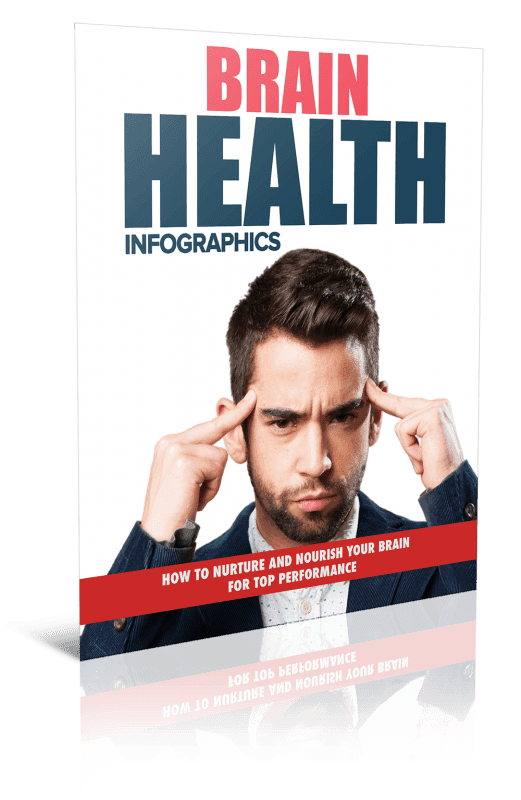 BRAIN
HEALTH
INFOGRAPHICS

HOW TO NURTURE AND NOURISH YOUR BRAIN FOR TOP PERFORMANCE