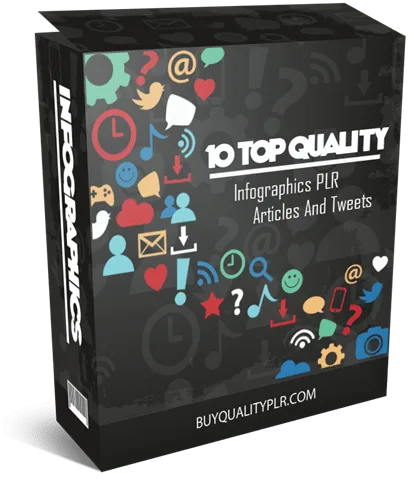 INFOGRAPHICS

10 TOP QUALITY

Infographics PLR
Articles And Tweets

BUYQUALITYPLR.COM