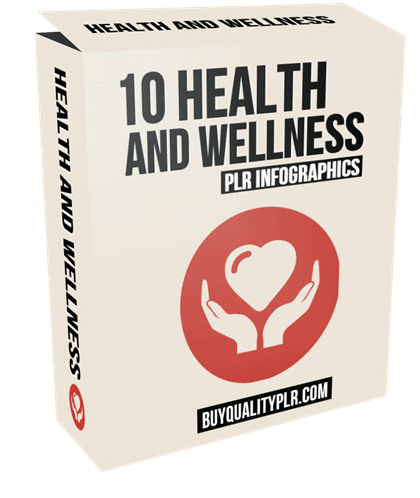 HEALTH AND WELLNESS

HEALTH AND WELLNESS

10 HEALTH AND WELLNESS

PLR INFOGRAPHICS

BUYQUALITYPLR.COM